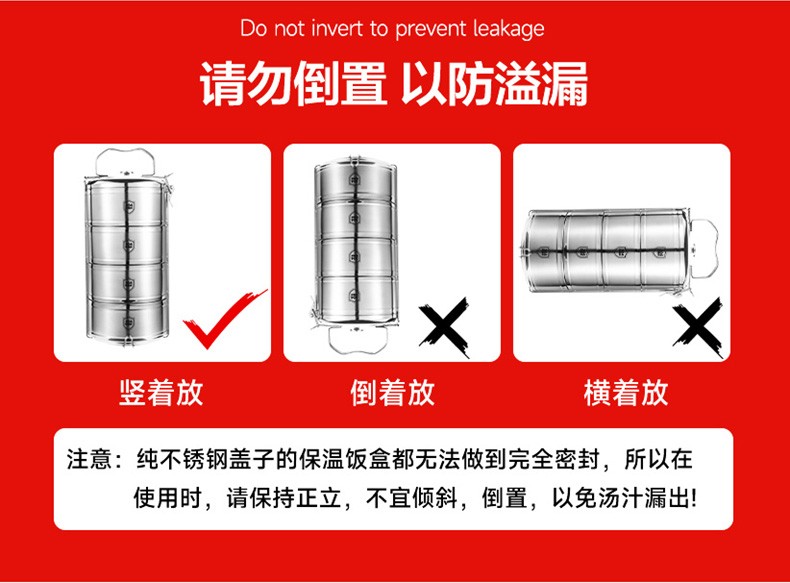 Do not invert to prevent leakage

请勿倒置 以防溢漏

竖着放

倒着放

横着放

注意：纯不锈钢盖子的保温饭盒都无法做到完全密封，所以在使用时，请保持正立，不宜倾斜，倒置，以免汤汁漏出!